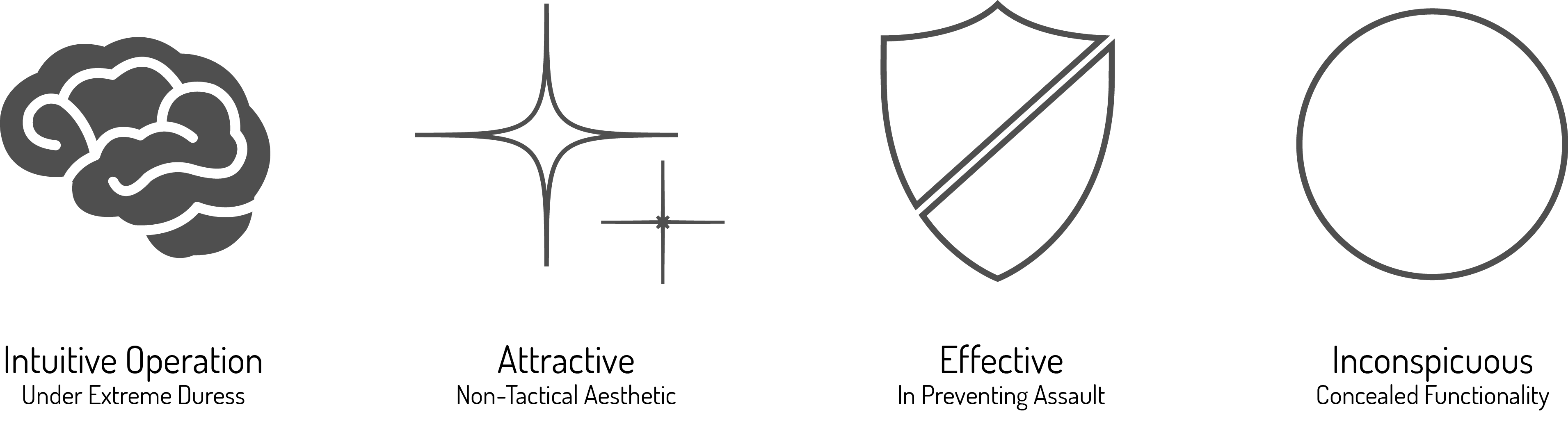 Intuitive Operation
Under Extreme Duress

Attractive
Non-Tactical Aesthetic

Effective
In Preventing Assault

Inconspicuous
Concealed Functionality